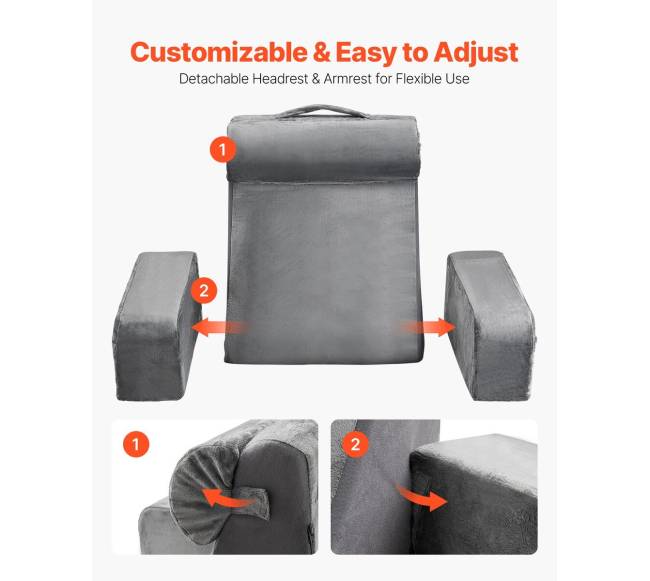 Customizable & Easy to Adjust
Detachable Headrest & Armrest for Flexible Use

1

2

1

2