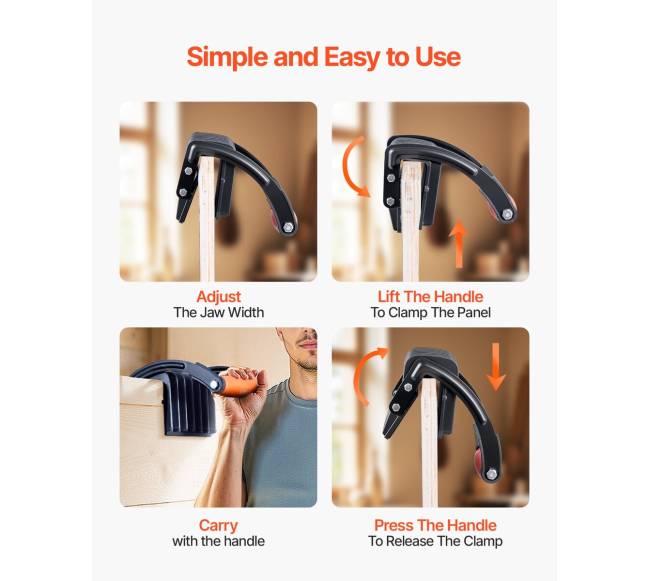 Simple and Easy to Use

Adjust
The Jaw Width

Lift The Handle
To Clamp The Panel

Carry
with the handle

Press The Handle
To Release The Clamp