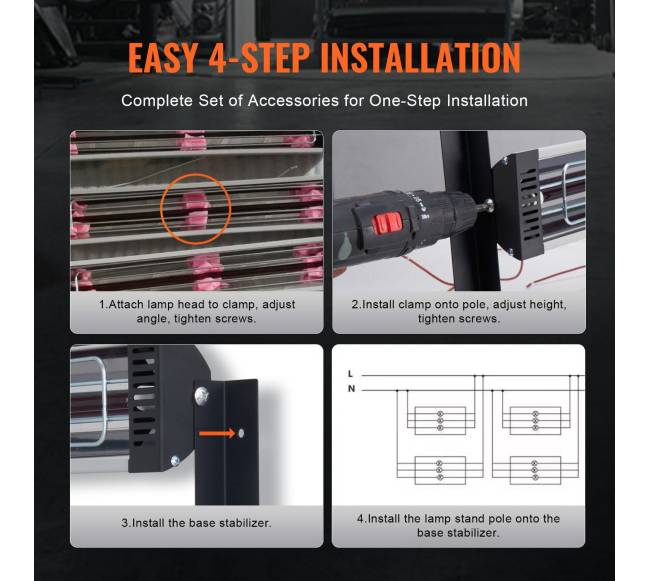 EASY 4-STEP INSTALLATION

Complete Set of Accessories for One-Step Installation

1.Attach lamp head to clamp, adjust angle, tighten screws.

2.Install clamp onto pole, adjust height, tighten screws.

3.Install the base stabilizer.

L
N

4.Install the lamp stand pole onto the base stabilizer.