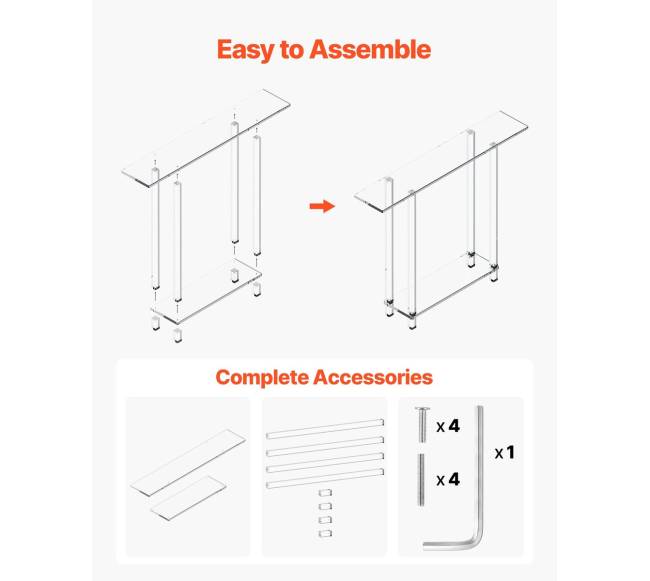 Easy to Assemble

Complete Accessories

x 4

x 4

x 1