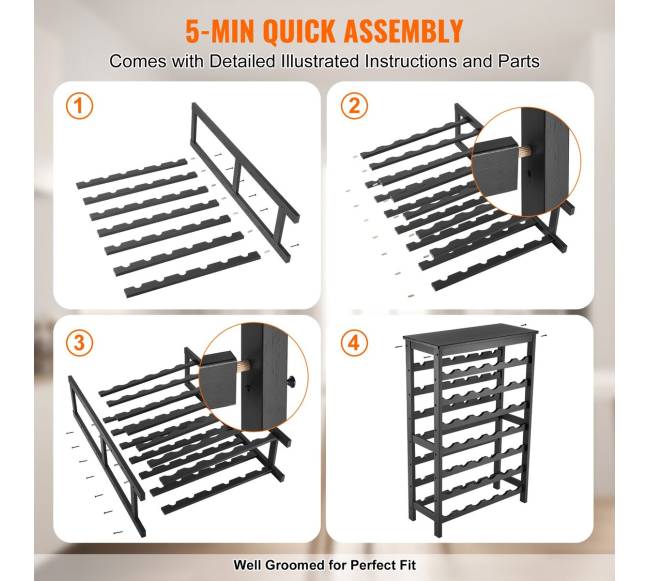 5-MIN QUICK ASSEMBLY
Comes with Detailed Illustrated Instructions and Parts

1

2

3

4

Well Groomed for Perfect Fit