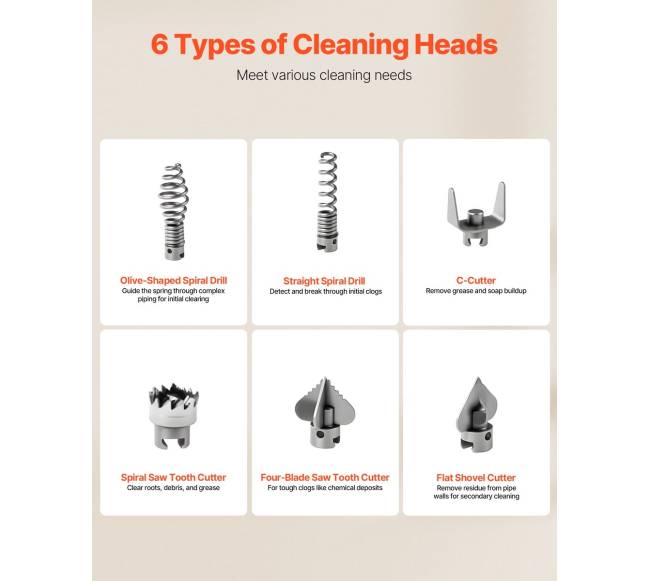 6 Types of Cleaning Heads

Meet various cleaning needs

Olive-Shaped Spiral Drill
Guide the spring through complex piping for initial clearing

Straight Spiral Drill
Detect and break through initial clogs

C-Cutter
Remove grease and soap buildup

Spiral Saw Tooth Cutter
Clear roots, debris, and grease

Four-Blade Saw Tooth Cutter
For tough clogs like chemical deposits

Flat Shovel Cutter
Remove residue from pipe walls for secondary cleaning