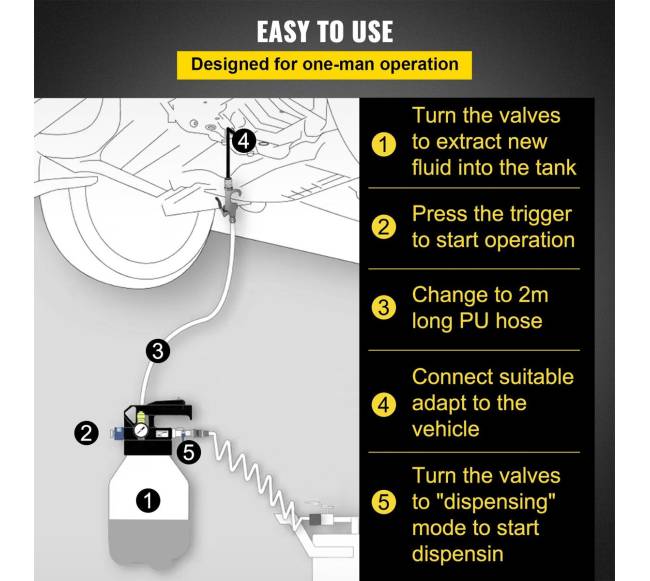 EASY TO USE

Designed for one-man operation

4

3

2

5

1

1 Turn the valves to extract new fluid into the tank

2 Press the trigger to start operation

3 Change to 2m long PU hose

4 Connect suitable adapt to the vehicle

5 Turn the valves to "dispensing" mode to start dispensin