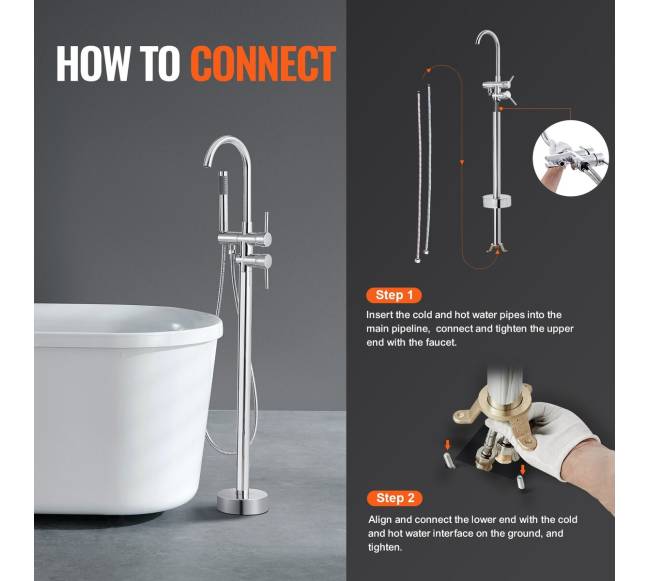 HOW TO CONNECT

Step 1

Insert the cold and hot water pipes into the main pipeline,  connect and tighten the upper end with the faucet.

Step 2

Align and connect the lower end with the cold and hot water interface on the ground, and tighten.