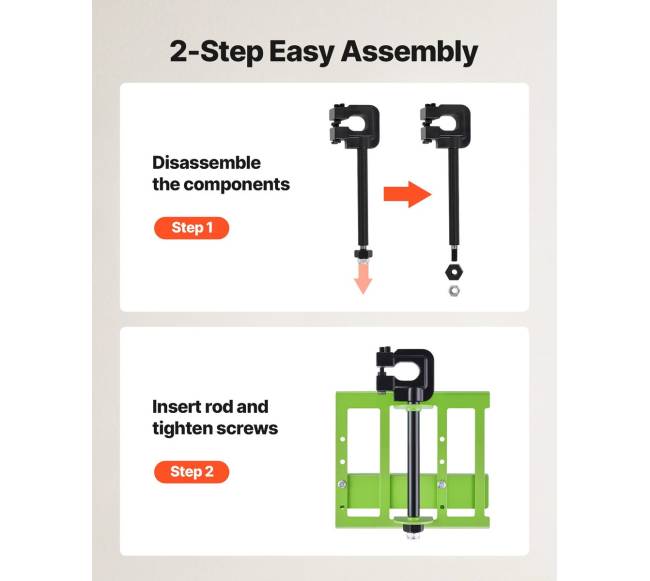 2-Step Easy Assembly

Disassemble the components

Step 1

Insert rod and tighten screws

Step 2