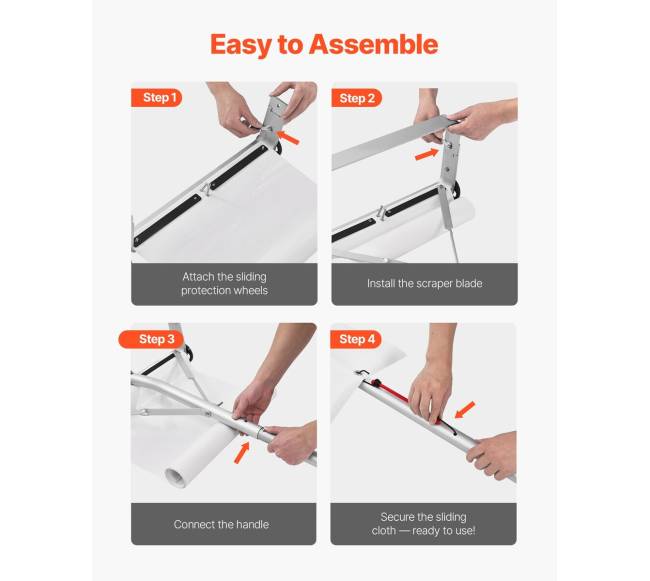 Easy to Assemble

Step 1

Attach the sliding protection wheels

Step 2

Install the scraper blade

Step 3

Connect the handle

Step 4

Secure the sliding cloth — ready to use!