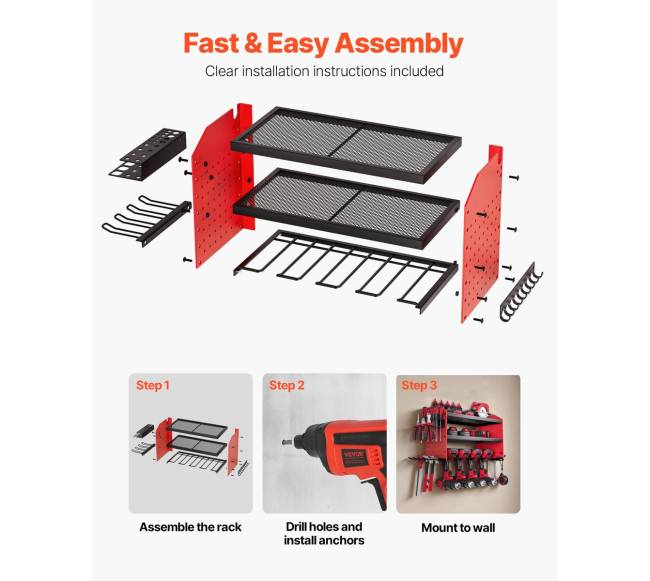 Fast & Easy Assembly
Clear installation instructions included

Step 1
Assemble the rack

Step 2
VEVOR
Drill holes and install anchors

Step 3
Mount to wall