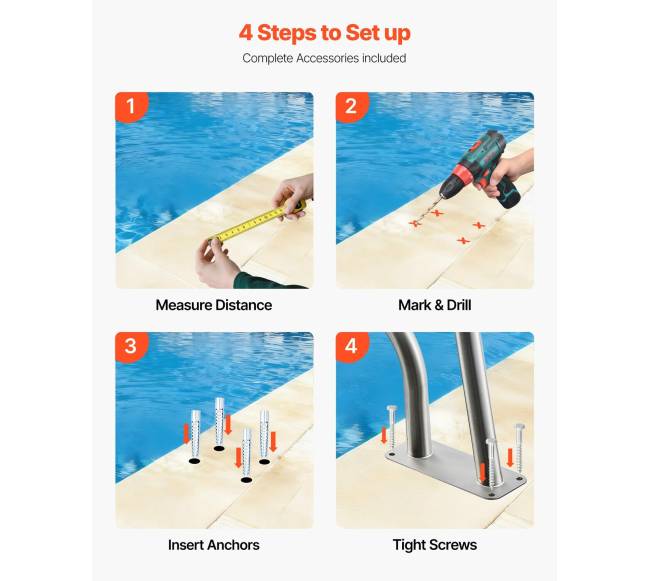 4 Steps to Set up

Complete Accessories included

1

Measure Distance

2

Mark & Drill

3

Insert Anchors

4

Tight Screws