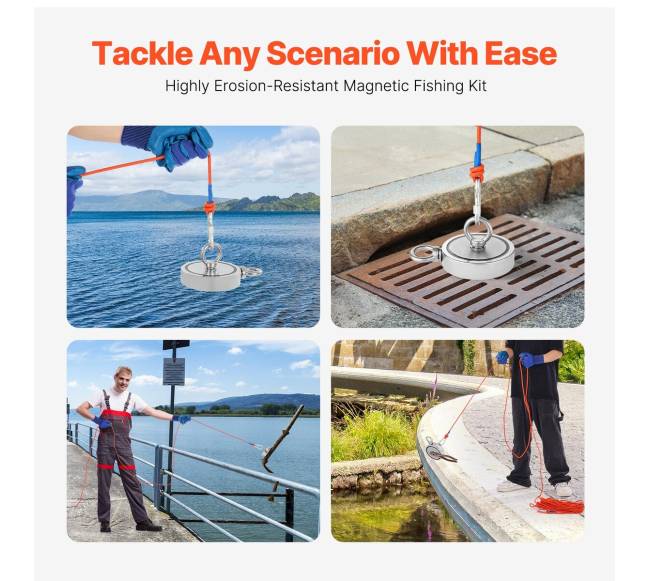 Tackle Any Scenario With Ease
Highly Erosion-Resistant Magnetic Fishing Kit