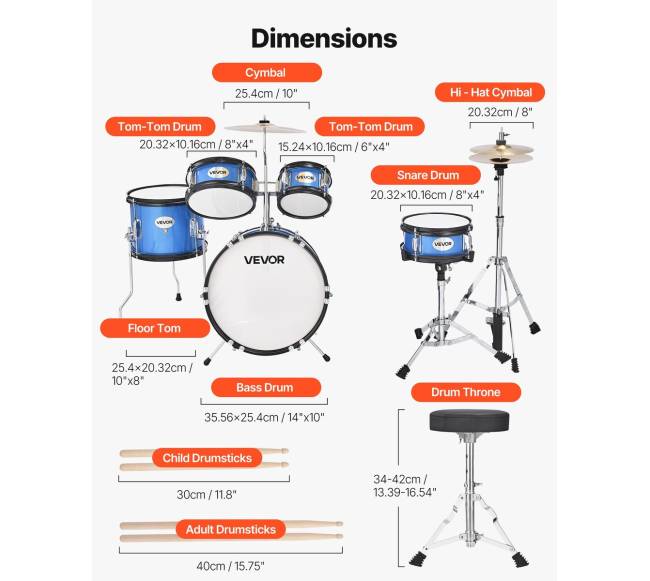 Dimensions

Cymbal
25.4cm / 10"

Hi - Hat Cymbal
20.32cm / 8"

Tom-Tom Drum
20.32×10.16cm / 8"x4"

Tom-Tom Drum
15.24×10.16cm / 6"x4"

Snare Drum
20.32×10.16cm / 8"x4"

VEVOR

VEVOR

VEVOR

VEVOR

VEVOR

Floor Tom
25.4×20.32cm / 10"x8"

Bass Drum
35.56×25.4cm / 14"x10"

Drum Throne
34-42cm / 13.39-16.54"

Child Drumsticks
30cm / 11.8"

Adult Drumsticks
40cm / 15.75"