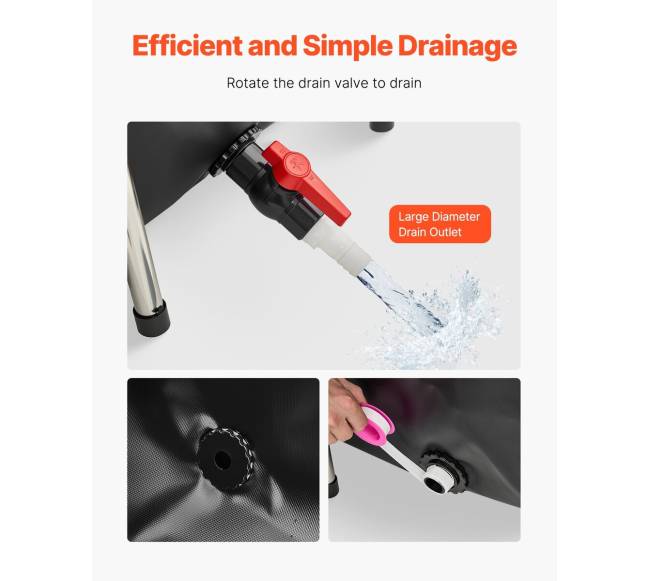 Efficient and Simple Drainage

Rotate the drain valve to drain

Large Diameter Drain Outlet