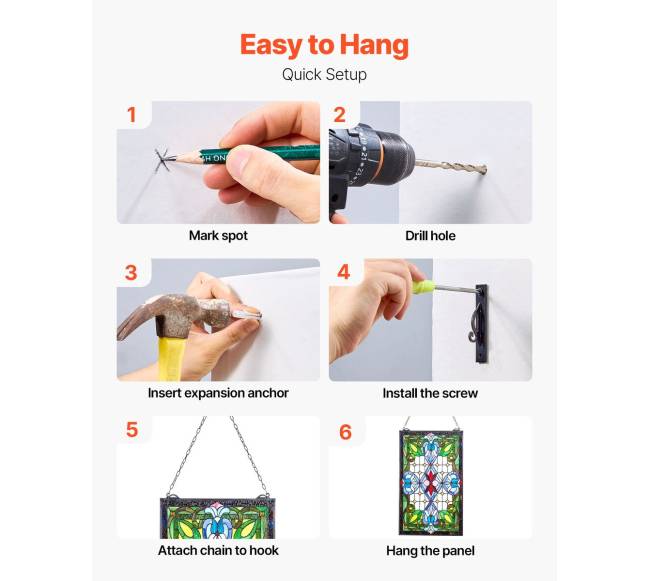 Easy to Hang
Quick Setup

1
Mark spot

2
Drill hole

3
Insert expansion anchor

4
Install the screw

5
Attach chain to hook

6
Hang the panel