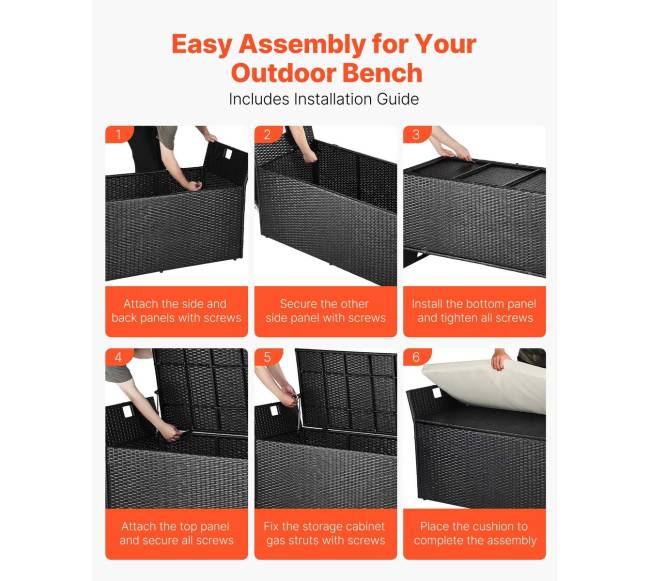 Easy Assembly for Your Outdoor Bench
Includes Installation Guide

1
Attach the side and back panels with screws

2
Secure the other side panel with screws

3
Install the bottom panel and tighten all screws

4
Attach the top panel and secure all screws

5
Fix the storage cabinet gas struts with screws

6
Place the cushion to complete the assembly