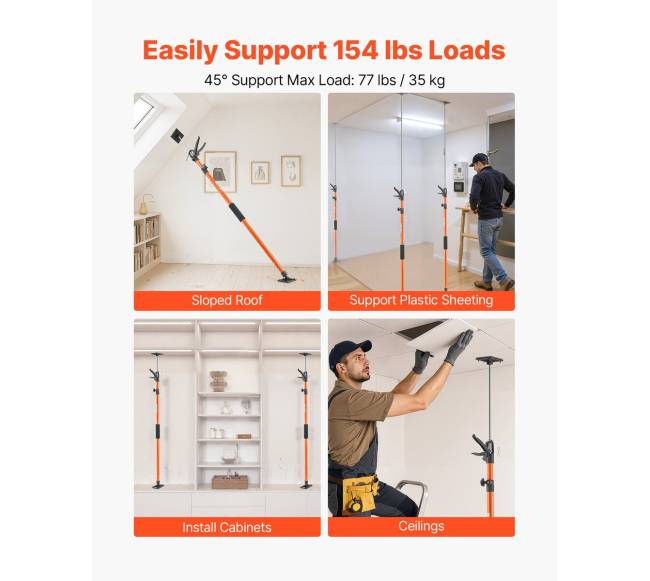 Easily Support 154 lbs Loads

45° Support Max Load: 77 lbs / 35 kg

Sloped Roof

Support Plastic Sheeting

Install Cabinets

Ceilings