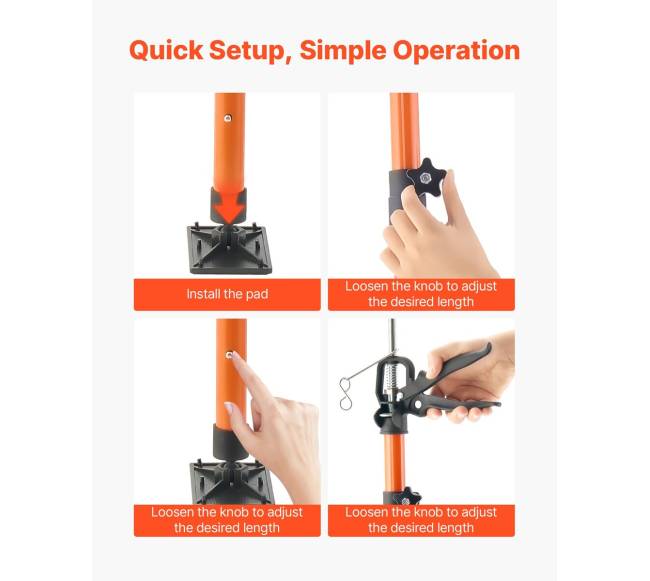 Quick Setup, Simple Operation

Install the pad

Loosen the knob to adjust the desired length

Loosen the knob to adjust the desired length

Loosen the knob to adjust the desired length