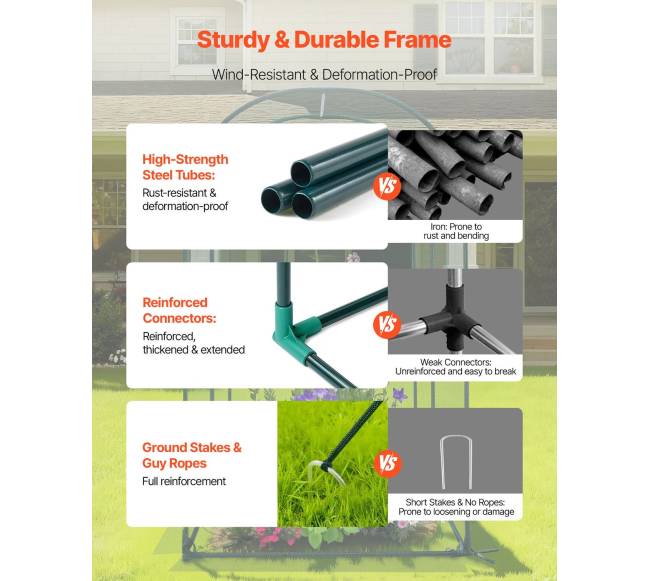 Sturdy & Durable Frame

Wind-Resistant & Deformation-Proof

High-Strength Steel Tubes:
Rust-resistant & deformation-proof

VS

Iron: Prone to rust and bending

Reinforced Connectors:
Reinforced, thickened & extended

VS

Weak Connectors: Unreinforced and easy to break

Ground Stakes & Guy Ropes
Full reinforcement

VS

Short Stakes & No Ropes: Prone to loosening or damage