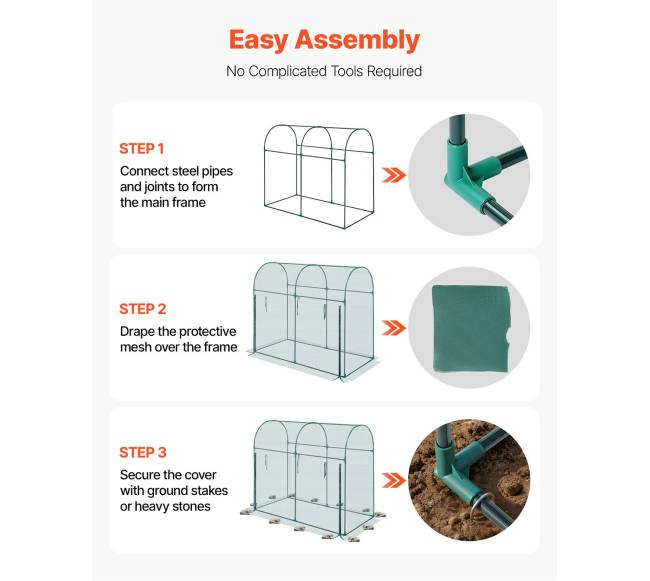 Easy Assembly

No Complicated Tools Required

STEP 1

Connect steel pipes and joints to form the main frame

STEP 2

Drape the protective mesh over the frame

STEP 3

Secure the cover with ground stakes or heavy stones