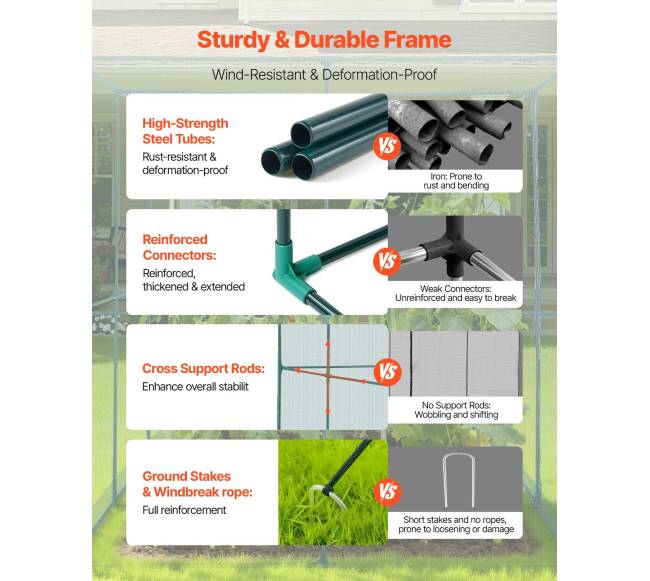 Sturdy & Durable Frame

Wind-Resistant & Deformation-Proof

High-Strength Steel Tubes:
Rust-resistant & deformation-proof

VS

Iron: Prone to rust and bending

Reinforced Connectors:
Reinforced, thickened & extended

VS

Weak Connectors: Unreinforced and easy to break

Cross Support Rods:
Enhance overall stabilit

VS

No Support Rods: Wobbling and shifting

Ground Stakes & Windbreak rope:
Full reinforcement

VS

Short stakes and no ropes, prone to loosening or damage