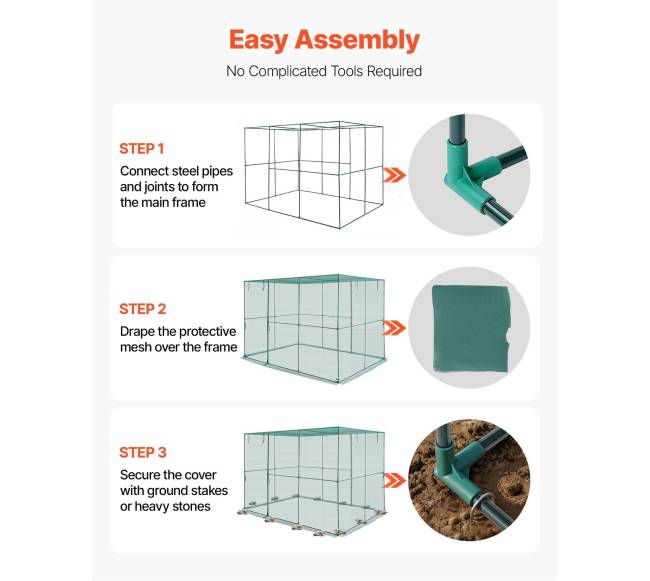 Easy Assembly

No Complicated Tools Required

STEP 1

Connect steel pipes and joints to form the main frame

STEP 2

Drape the protective mesh over the frame

STEP 3

Secure the cover with ground stakes or heavy stones