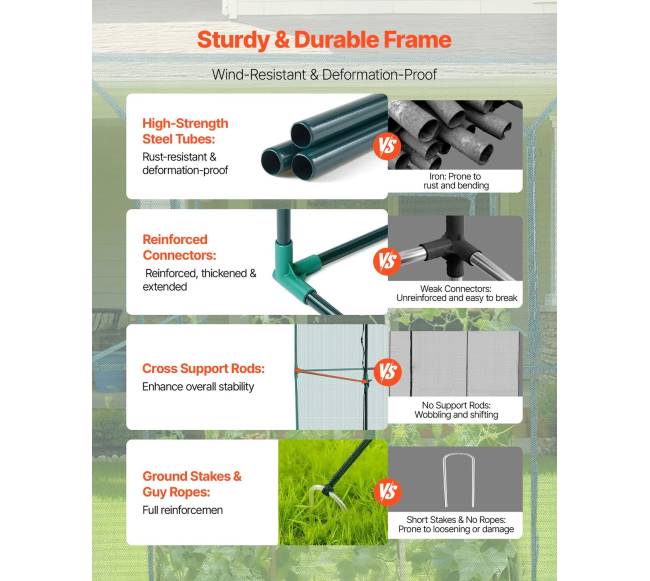 Sturdy & Durable Frame

Wind-Resistant & Deformation-Proof

High-Strength Steel Tubes:
Rust-resistant & deformation-proof

VS

Iron: Prone to rust and bending

Reinforced Connectors:
Reinforced, thickened & extended

VS

Weak Connectors: Unreinforced and easy to break

Cross Support Rods:
Enhance overall stability

VS

No Support Rods: Wobbling and shifting

Ground Stakes & Guy Ropes:
Full reinforcemen

VS

Short Stakes & No Ropes: Prone to loosening or damage