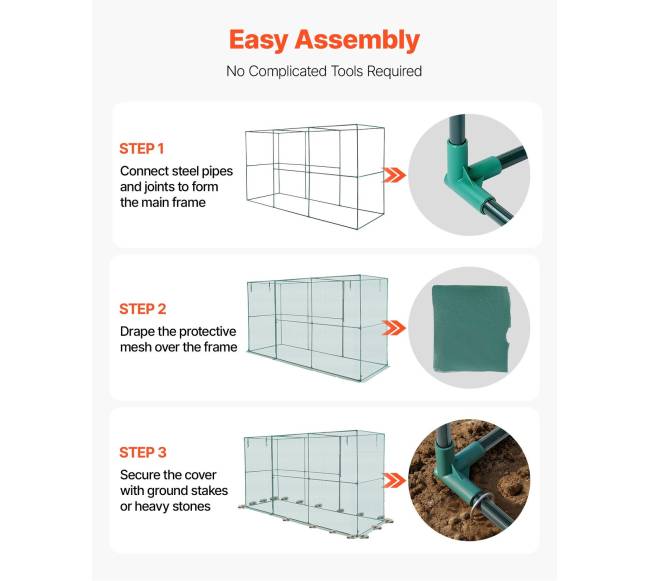 Easy Assembly

No Complicated Tools Required

STEP 1

Connect steel pipes and joints to form the main frame

STEP 2

Drape the protective mesh over the frame

STEP 3

Secure the cover with ground stakes or heavy stones