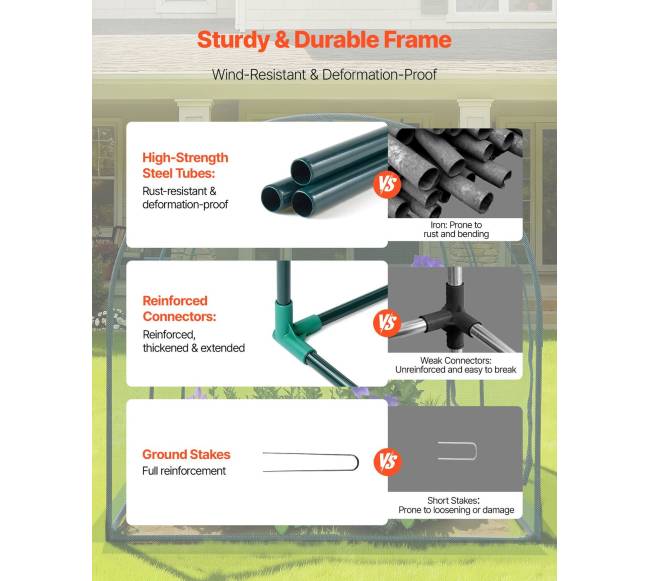 Sturdy & Durable Frame

Wind-Resistant & Deformation-Proof

High-Strength Steel Tubes:
Rust-resistant & deformation-proof

VS

Iron: Prone to rust and bending

Reinforced Connectors:
Reinforced, thickened & extended

VS

Weak Connectors: Unreinforced and easy to break

Ground Stakes
Full reinforcement

VS

Short Stakes: Prone to loosening or damage