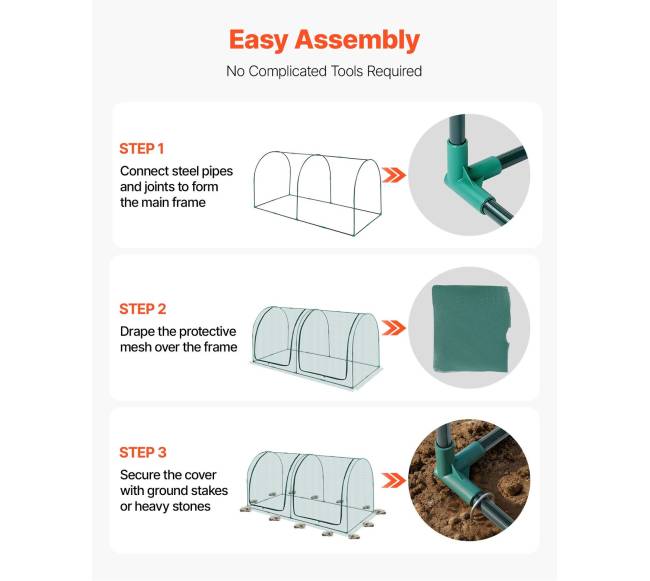 Easy Assembly

No Complicated Tools Required

STEP 1

Connect steel pipes and joints to form the main frame

STEP 2

Drape the protective mesh over the frame

STEP 3

Secure the cover with ground stakes or heavy stones