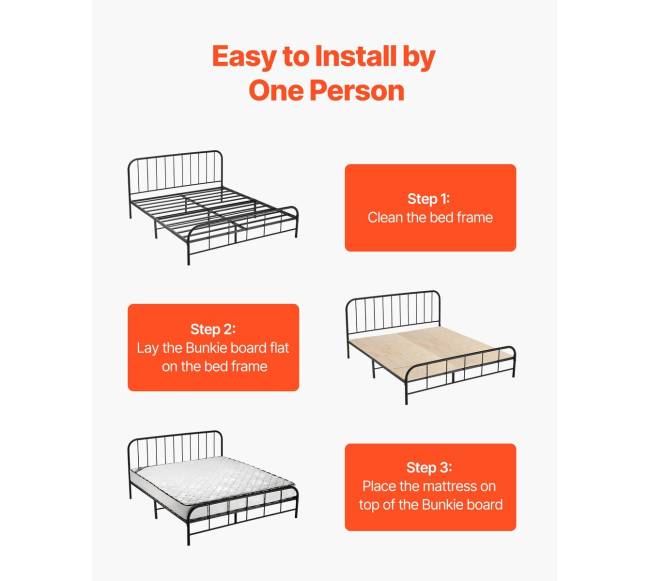 Easy to Install by One Person

Step 1:
Clean the bed frame

Step 2:
Lay the Bunkie board flat on the bed frame

Step 3:
Place the mattress on top of the Bunkie board