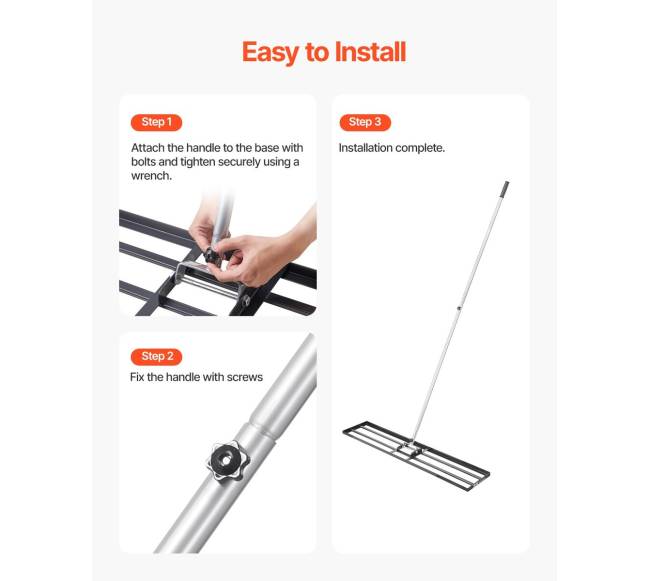 Easy to Install

Step 1

Attach the handle to the base with bolts and tighten securely using a wrench.

Step 2

Fix the handle with screws

Step 3

Installation complete.