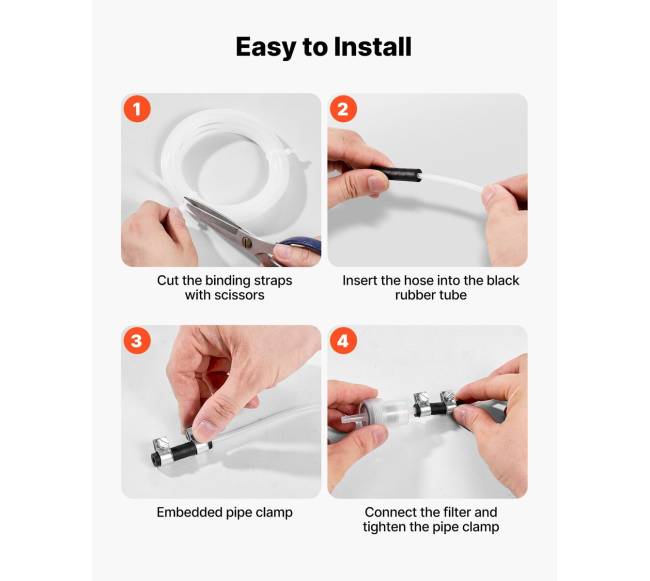 Easy to Install

1

Cut the binding straps with scissors

2

Insert the hose into the black rubber tube

3

Embedded pipe clamp

4

Connect the filter and tighten the pipe clamp