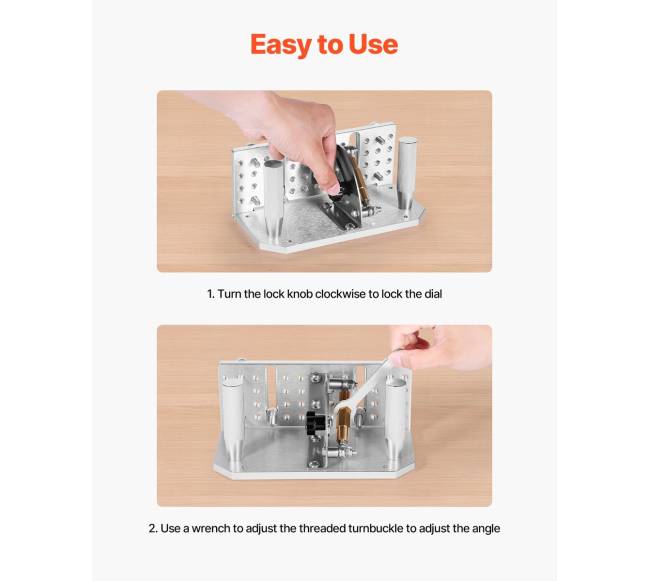 Easy to Use

1. Turn the lock knob clockwise to lock the dial

2. Use a wrench to adjust the threaded turnbuckle to adjust the angle