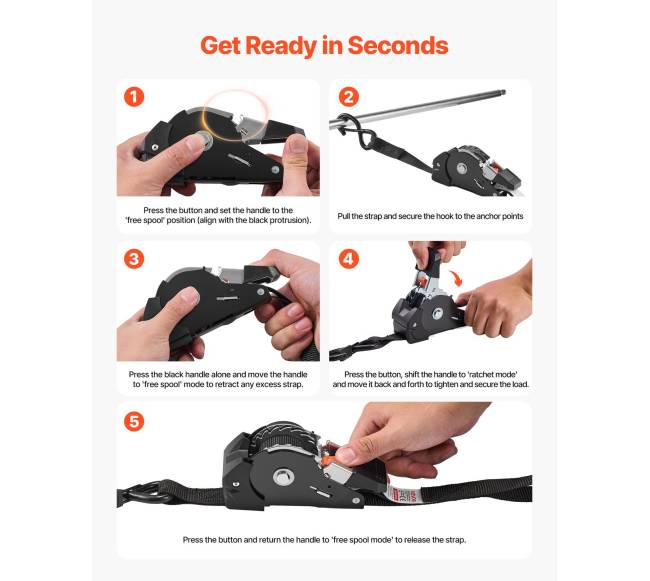 Get Ready in Seconds

1

Press the button and set the handle to the 'free spool' position (align with the black protrusion).

2

Pull the strap and secure the hook to the anchor points

3

Press the black handle alone and move the handle to 'free spool' mode to retract any excess strap.

4

Press the button, shift the handle to 'ratchet mode' and move it back and forth to tighten and secure the load.

5

Press the button and return the handle to 'free spool mode' to release the strap.