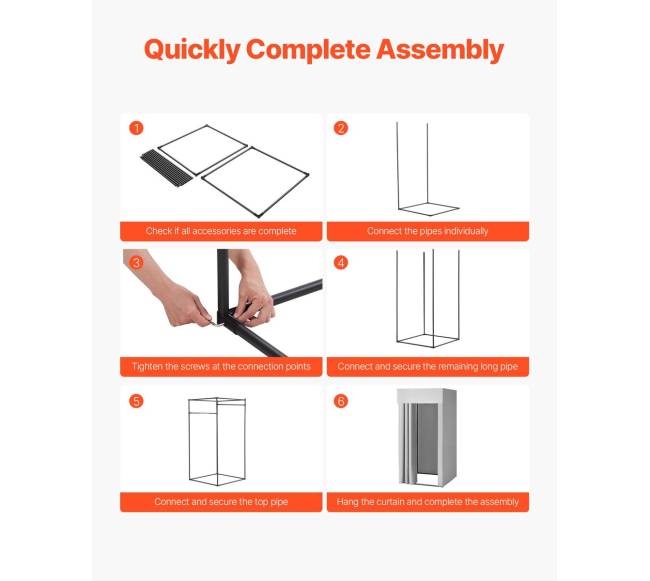 Quickly Complete Assembly

1
Check if all accessories are complete

2
Connect the pipes individually

3
Tighten the screws at the connection points

4
Connect and secure the remaining long pipe

5
Connect and secure the top pipe

6
Hang the curtain and complete the assembly