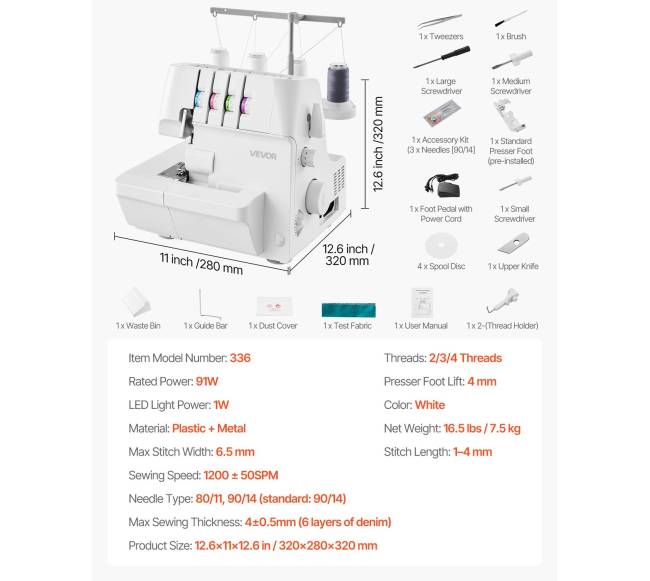 VEVOR

12.6 inch /320 mm

11 inch /280 mm

12.6 inch / 320 mm

1 x Tweezers

1 x Brush

1 x Large Screwdriver

1 x Medium Screwdriver

1 x Accessory Kit (3 x Needles [90/14]

1 x Standard Presser Foot (pre-installed)

1 x Foot Pedal with Power Cord

1 x Small Screwdriver

4 x Spool Disc

1 x Upper Knife

1 x Waste Bin

1 x Guide Bar

1 x Dust Cover

1 x Test Fabric

1 x User Manual

1 x 2-(Thread Holder)

Item Model Number: 336

Rated Power: 91W

LED Light Power: 1W

Material: Plastic + Metal

Max Stitch Width: 6.5 mm

Sewing Speed: 1200 ± 50SPM

Needle Type: 80/11, 90/14 (standard: 90/14)

Max Sewing Thickness: 4±0.5mm (6 layers of denim)

Product Size: 12.6×11×12.6 in / 320×280×320 mm

Threads: 2/3/4 Threads

Presser Foot Lift: 4 mm

Color: White

Net Weight: 16.5 lbs / 7.5 kg

Stitch Length: 1–4 mm