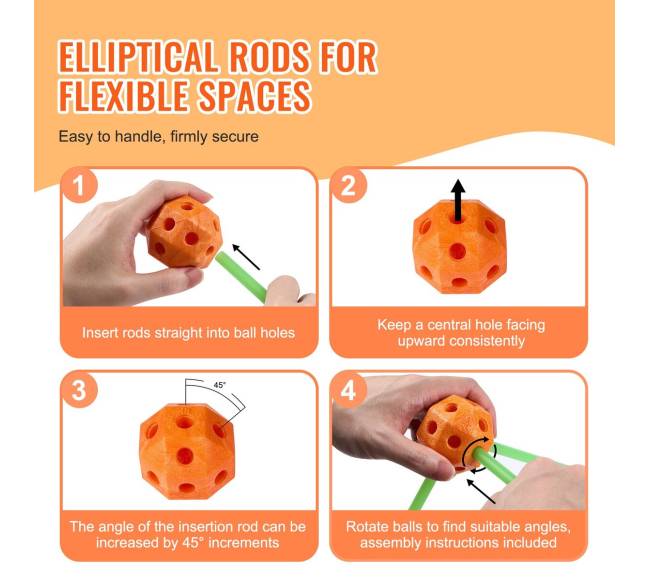 ELLIPTICAL RODS FOR FLEXIBLE SPACES

Easy to handle, firmly secure

1

Insert rods straight into ball holes

2

Keep a central hole facing upward consistently

3

45°

The angle of the insertion rod can be increased by 45° increments

4

Rotate balls to find suitable angles, assembly instructions included