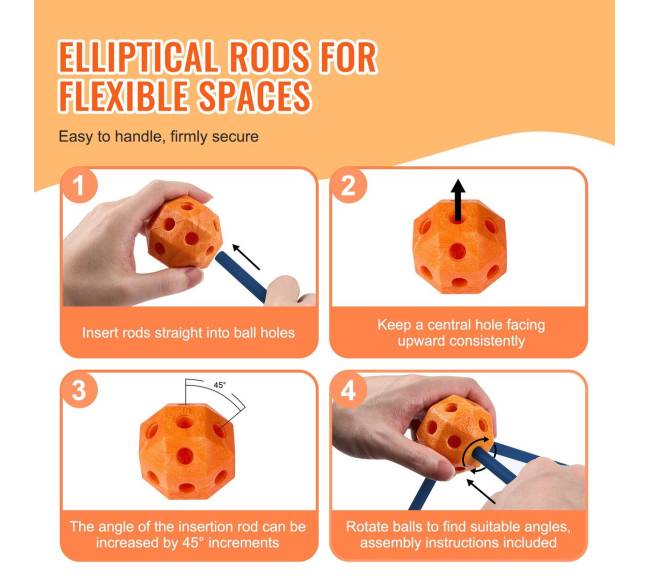 ELLIPTICAL RODS FOR FLEXIBLE SPACES

Easy to handle, firmly secure

1

Insert rods straight into ball holes

2

Keep a central hole facing upward consistently

3

45°

The angle of the insertion rod can be increased by 45° increments

4

Rotate balls to find suitable angles, assembly instructions included