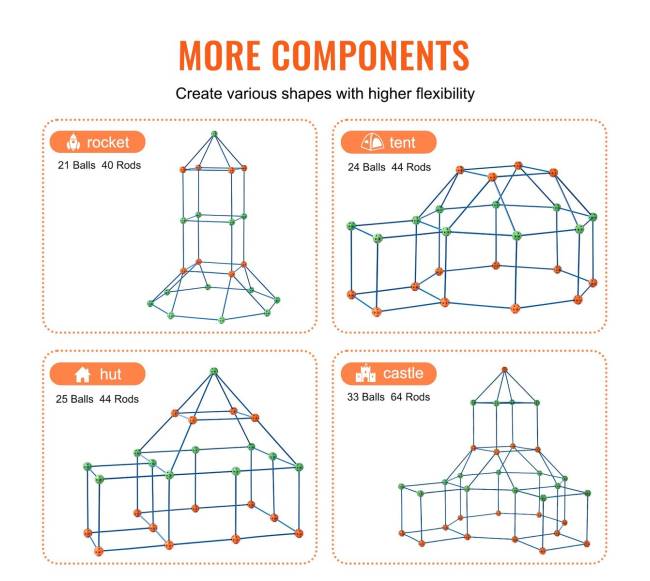 MORE COMPONENTS

Create various shapes with higher flexibility

rocket
21 Balls 40 Rods

tent
24 Balls 44 Rods

hut
25 Balls 44 Rods

castle
33 Balls 64 Rods