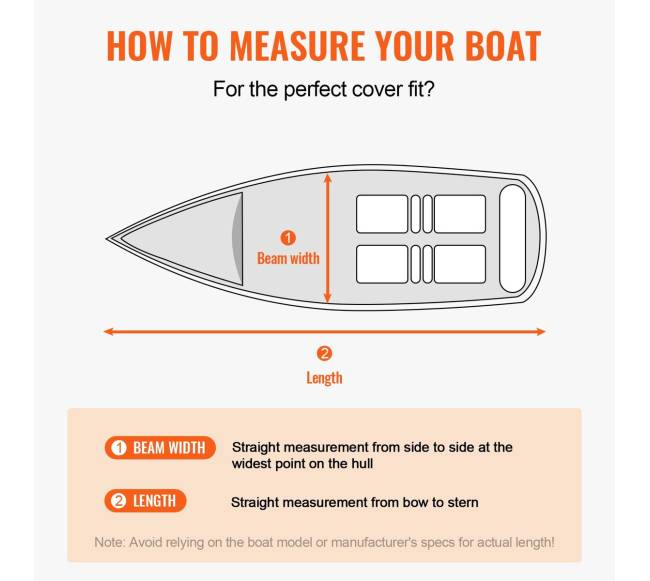 HOW TO MEASURE YOUR BOAT

For the perfect cover fit?

1
Beam width

2
Length

1 BEAM WIDTH Straight measurement from side to side at the widest point on the hull

2 LENGTH Straight measurement from bow to stern

Note: Avoid relying on the boat model or manufacturer's specs for actual length!