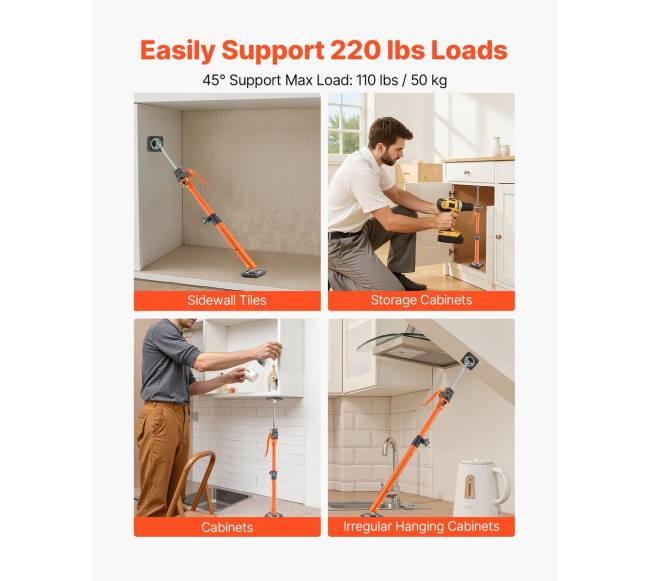 Easily Support 220 lbs Loads

45° Support Max Load: 110 lbs / 50 kg

Sidewall Tiles

Storage Cabinets

Cabinets

Irregular Hanging Cabinets