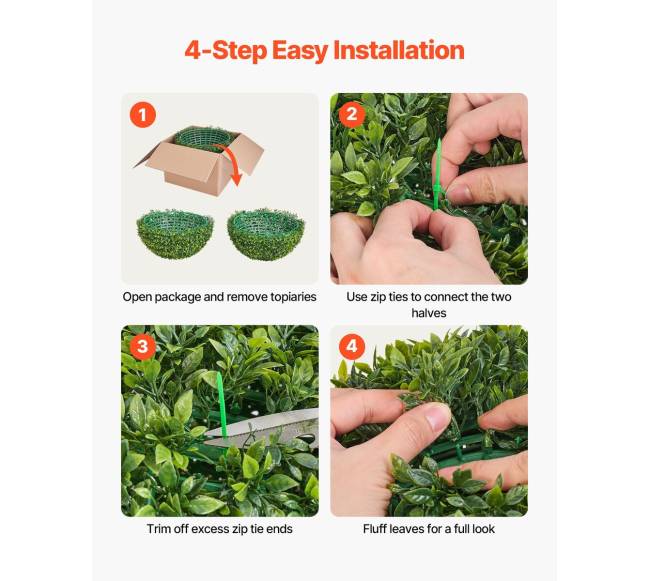 4-Step Easy Installation

1

Open package and remove topiaries

2

Use zip ties to connect the two halves

3

Trim off excess zip tie ends

4

Fluff leaves for a full look