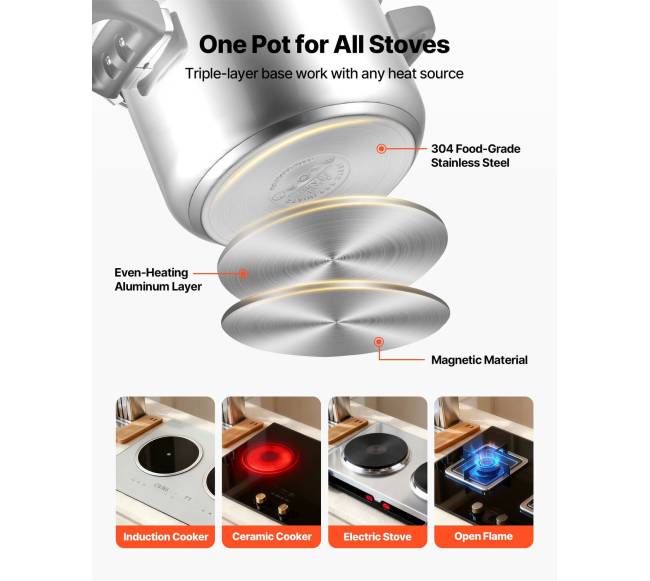 One Pot for All Stoves

Triple-layer base work with any heat source

304 Food-Grade Stainless Steel

Even-Heating Aluminum Layer

Magnetic Material

Induction Cooker

Ceramic Cooker

Electric Stove

Open Flame