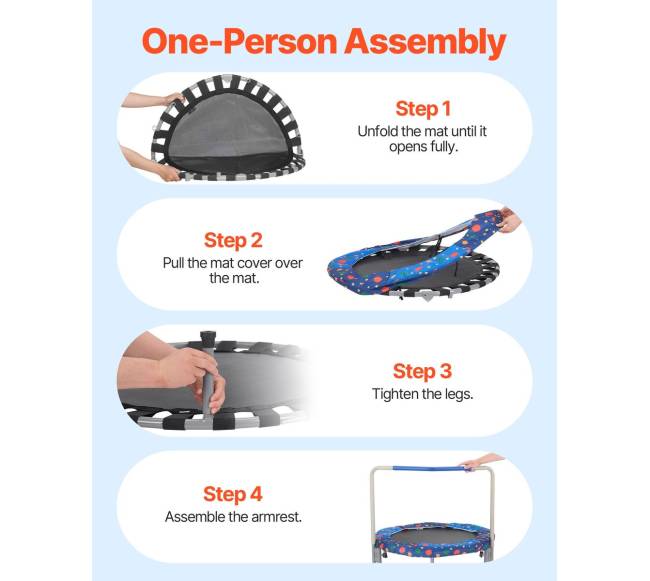 One-Person Assembly

Step 1
Unfold the mat until it opens fully.

Step 2
Pull the mat cover over the mat.

Step 3
Tighten the legs.

Step 4
Assemble the armrest.