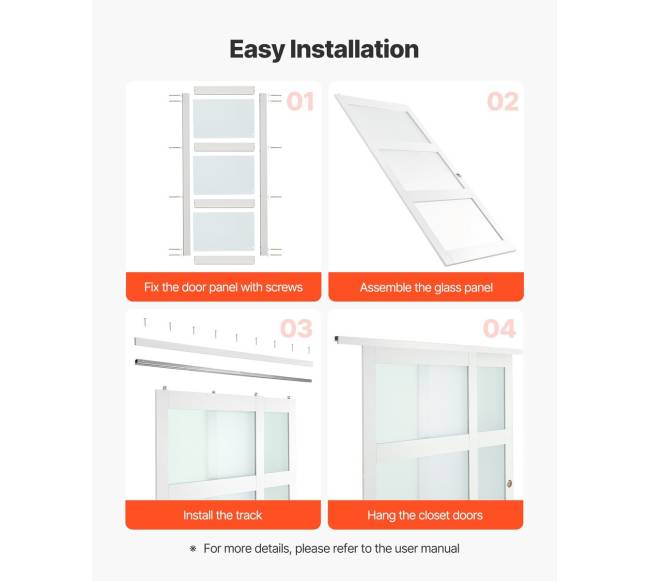 Easy Installation

01

Fix the door panel with screws

02

Assemble the glass panel

03

Install the track

04

Hang the closet doors

※ For more details, please refer to the user manual