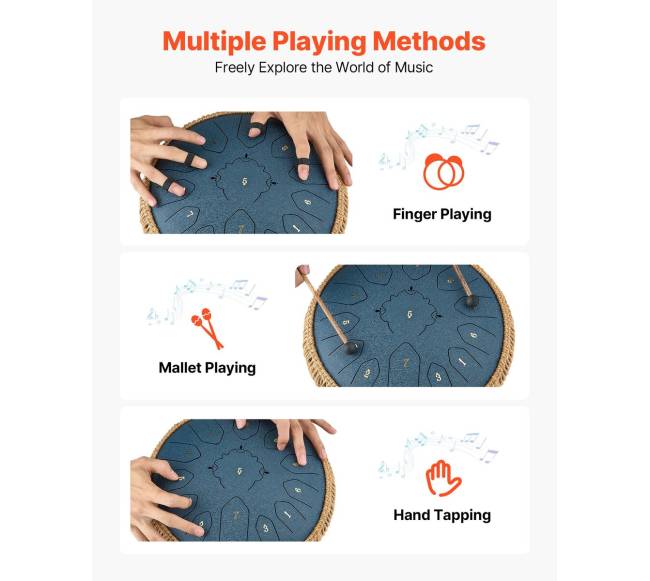 Multiple Playing Methods
Freely Explore the World of Music

Finger Playing

Mallet Playing

Hand Tapping