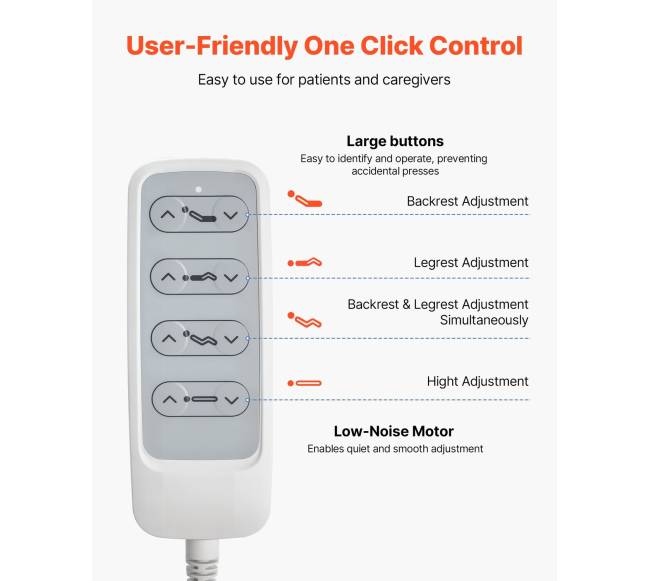 User-Friendly One Click Control

Easy to use for patients and caregivers

Large buttons
Easy to identify and operate, preventing accidental presses

Backrest Adjustment

Legrest Adjustment

Backrest & Legrest Adjustment Simultaneously

Hight Adjustment

Low-Noise Motor
Enables quiet and smooth adjustment