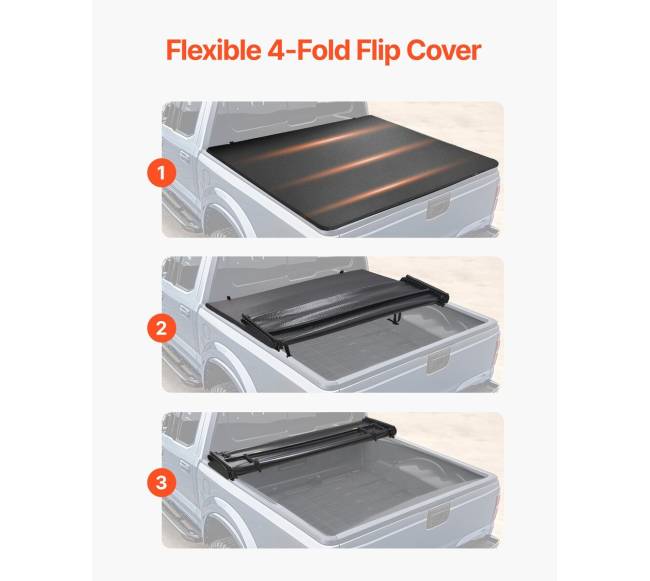 Flexible 4-Fold Flip Cover

1

2

3