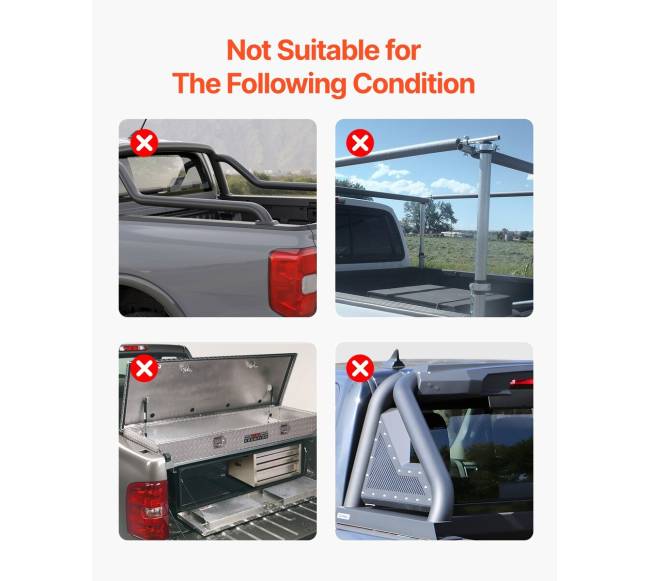 Not Suitable for
The Following Condition