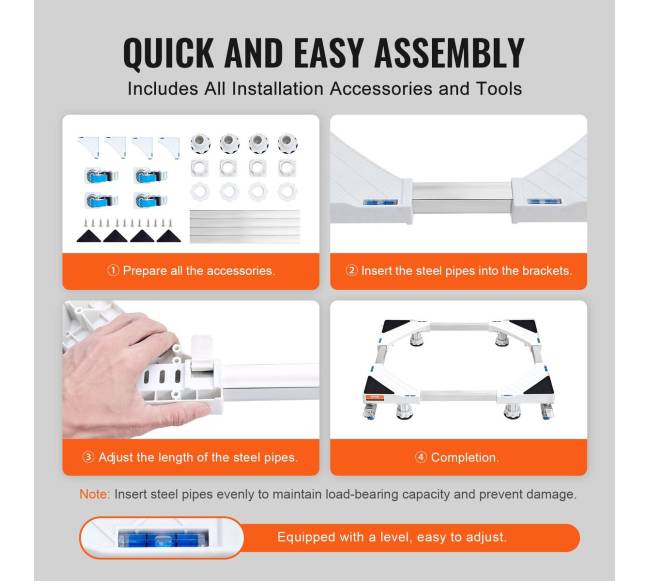 QUICK AND EASY ASSEMBLY
Includes All Installation Accessories and Tools

① Prepare all the accessories.

② Insert the steel pipes into the brackets.

③ Adjust the length of the steel pipes.

④ Completion.

Note: Insert steel pipes evenly to maintain load-bearing capacity and prevent damage.

Equipped with a level, easy to adjust.