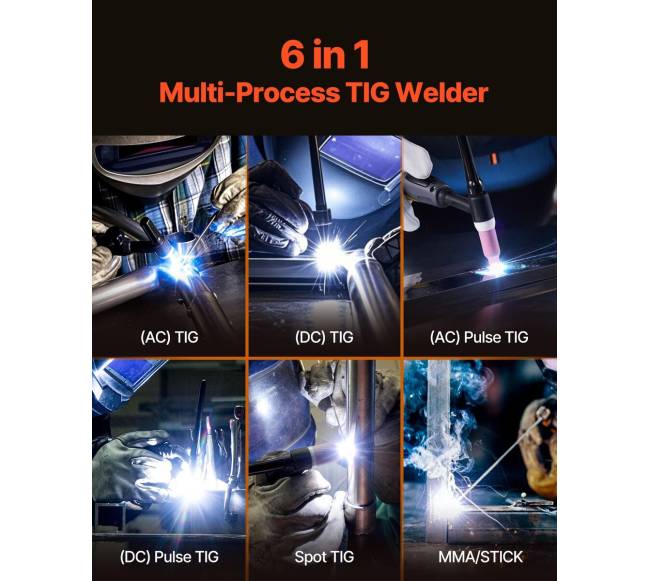 6 in 1
Multi-Process TIG Welder

(AC) TIG

(DC) TIG

(AC) Pulse TIG

(DC) Pulse TIG

Spot TIG

MMA/STICK