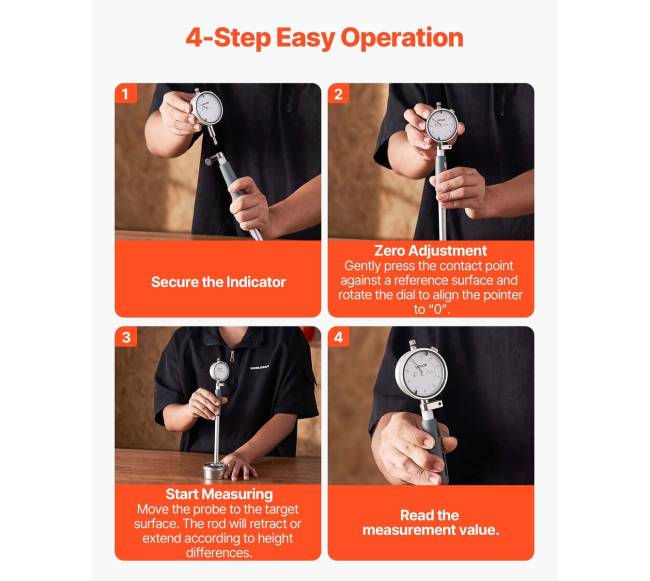 4-Step Easy Operation

1

Secure the Indicator

2

Zero Adjustment
Gently press the contact point against a reference surface and rotate the dial to align the pointer to "0".

3

Start Measuring
Move the probe to the target surface. The rod will retract or extend according to height differences.

4

Read the measurement value.